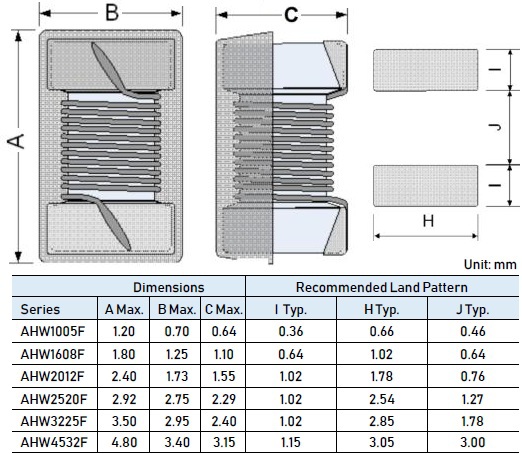 B

C

A

I

J

I

H

Unit: mm

| | Dimensions | | | Recommended Land Pattern | | |
|---|---|---|---|---|---|---|
| Series | A Max. | B Max. | C Max. | I Typ. | H Typ. | J Typ. |
| AHW1005F | 1.20 | 0.70 | 0.64 | 0.36 | 0.66 | 0.46 |
| AHW1608F | 1.80 | 1.25 | 1.10 | 0.64 | 1.02 | 0.64 |
| AHW2012F | 2.40 | 1.73 | 1.55 | 1.02 | 1.78 | 0.76 |
| AHW2520F | 2.92 | 2.75 | 2.29 | 1.02 | 2.54 | 1.27 |
| AHW3225F | 3.50 | 2.95 | 2.40 | 1.02 | 2.85 | 1.78 |
| AHW4532F | 4.80 | 3.40 | 3.15 | 1.15 | 3.05 | 3.00 |